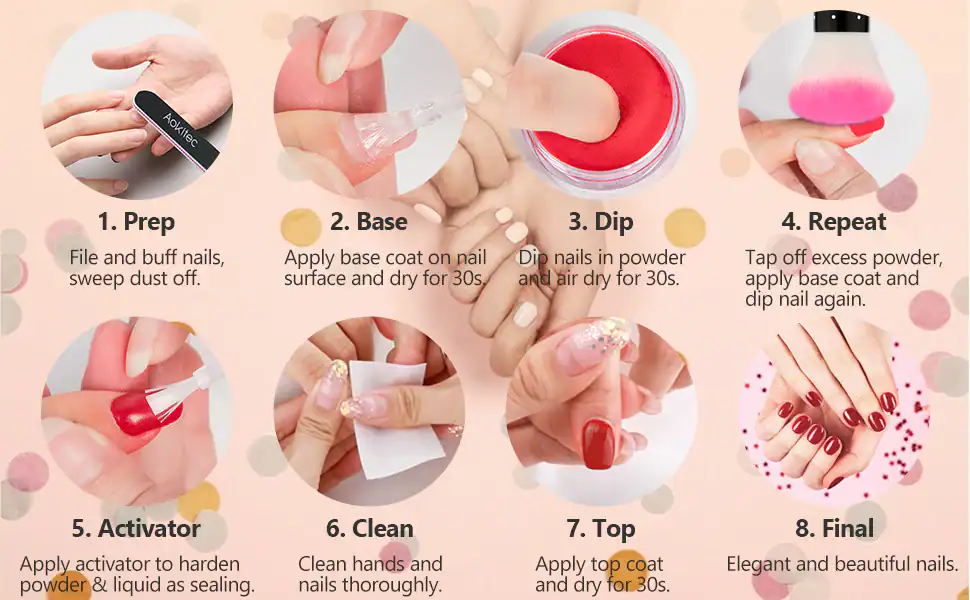 Aokitec

1. Prep
File and buff nails, sweep dust off.

2. Base
Apply base coat on nail surface and dry for 30s.

3. Dip
Dip nails in powder and air dry for 30s.

4. Repeat
Tap off excess powder, apply base coat and dip nail again.

5. Activator
Apply activator to harden powder & liquid as sealing.

6. Clean
Clean hands and nails thoroughly.

7. Top
Apply top coat and dry for 30s.

8. Final
Elegant and beautiful nails.